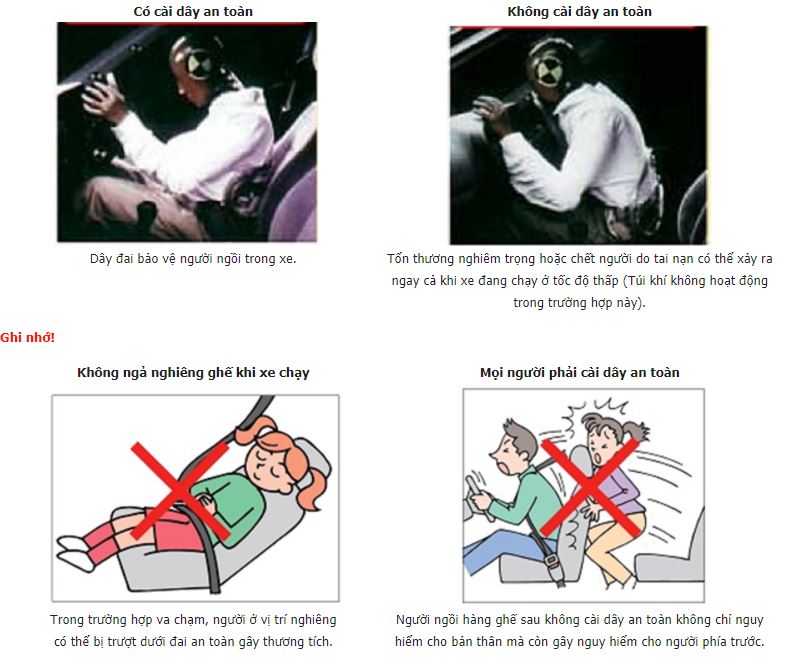 Có cài dây an toàn

Dây đai bảo vệ người ngồi trong xe.

Không cài dây an toàn

Tổn thương nghiêm trọng hoặc chết người do tai nạn có thể xảy ra ngay cả khi xe đang chạy ở tốc độ thấp (Túi khí không hoạt động trong trường hợp này).

Ghi nhớ!

Không ngả nghiêng ghế khi xe chạy

Trong trường hợp va chạm, người ở vị trí nghiêng có thể bị trượt dưới đai an toàn gây thương tích.

Mọi người phải cài dây an toàn

Người ngồi hàng ghế sau không cài dây an toàn không chỉ nguy hiểm cho bản thân mà còn gây nguy hiểm cho người phía trước.