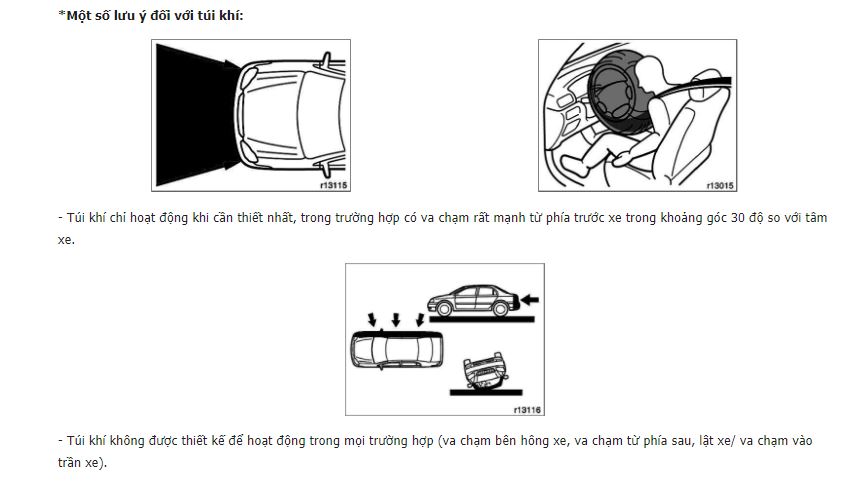 *Một số lưu ý đối với túi khí:

r13115

r13015

- Túi khí chỉ hoạt động khi cần thiết nhất, trong trường hợp có va chạm rất mạnh từ phía trước xe trong khoảng góc 30 độ so với tâm xe.

r13116

- Túi khí không được thiết kế để hoạt động trong mọi trường hợp (va chạm bên hông xe, va chạm từ phía sau, lật xe/ va chạm vào trần xe).